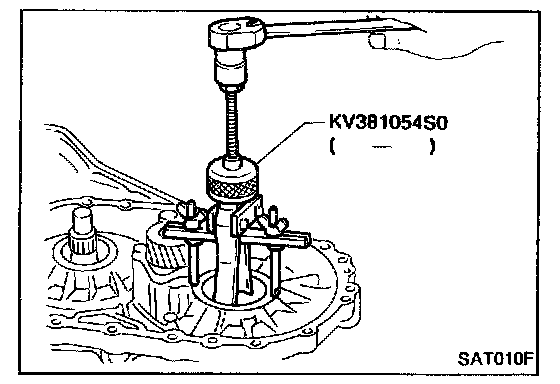 KV381054S0
( — )

SAT010F