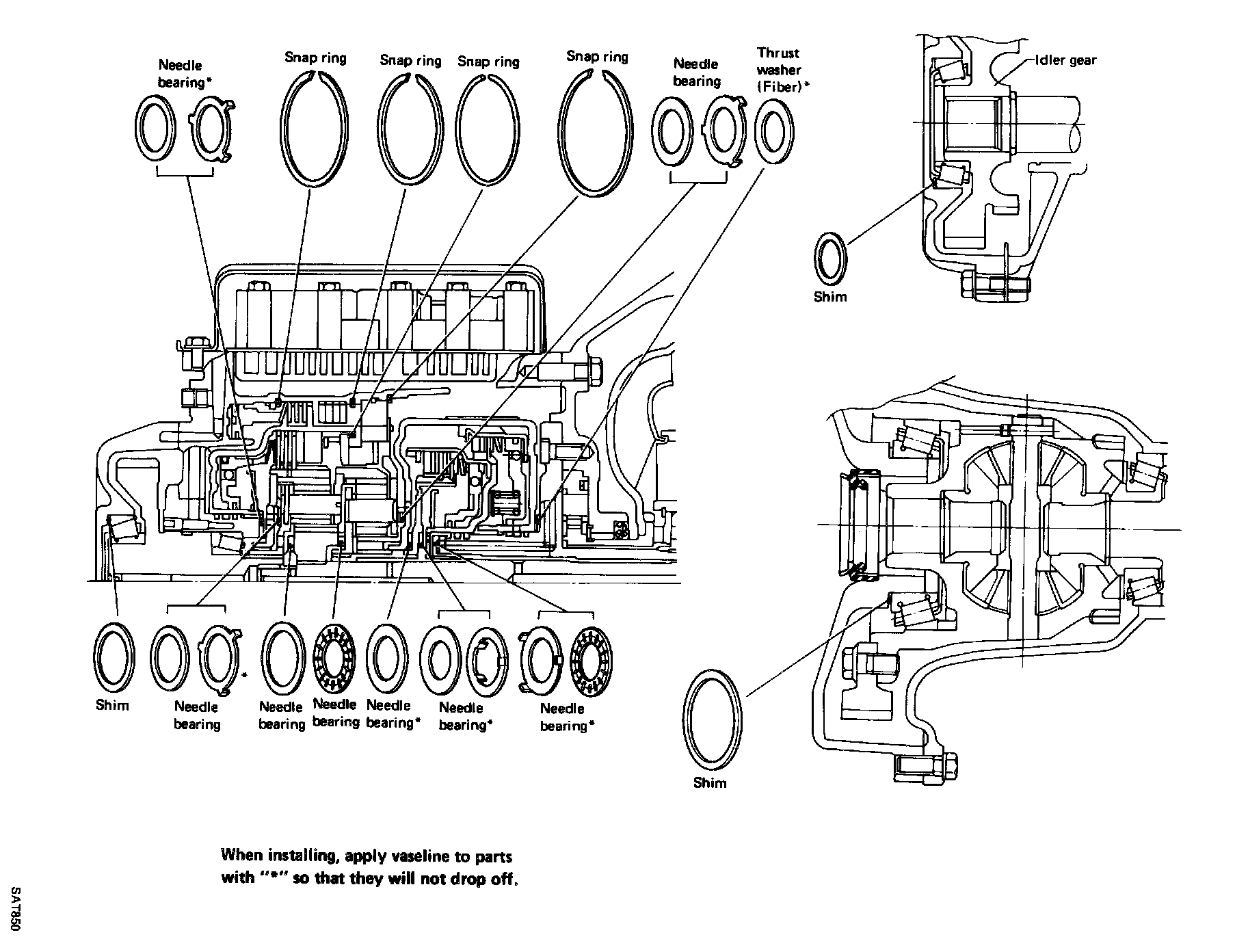 Needle bearing*

Snap ring

Snap ring

Snap ring

Snap ring

Needle bearing

Thrust washer (Fiber)*

Idler gear

Shim

Shim

Needle bearing

*

Needle bearing

Needle bearing

Needle bearing*

Needle bearing*

Needle bearing*

Shim

When installing, apply vaseline to parts with "*" so that they will not drop off.

SAT850