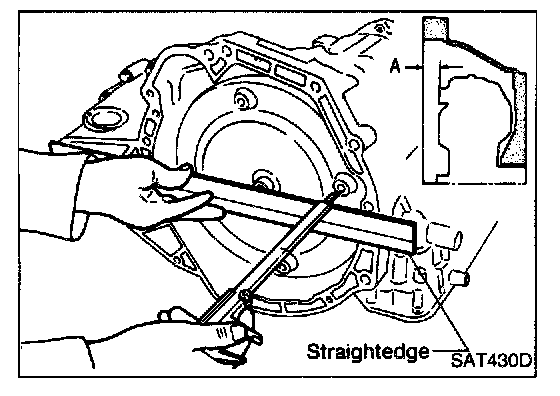 A

Straightedge

SAT430D