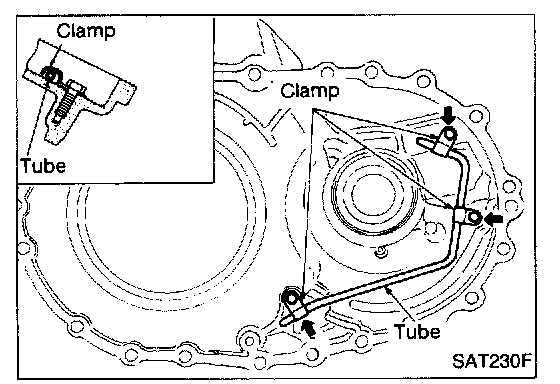 Clamp

Tube

Clamp

Tube

SAT230F