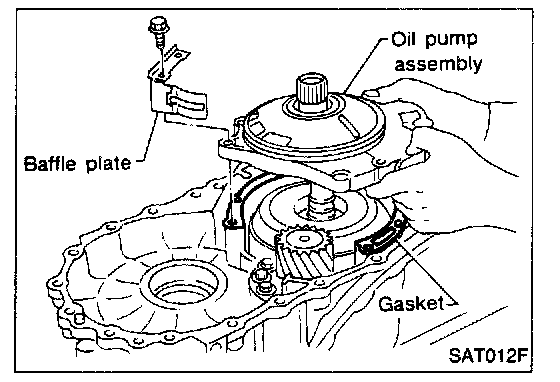 Oil pump assembly

Baffle plate

Gasket

SAT012F