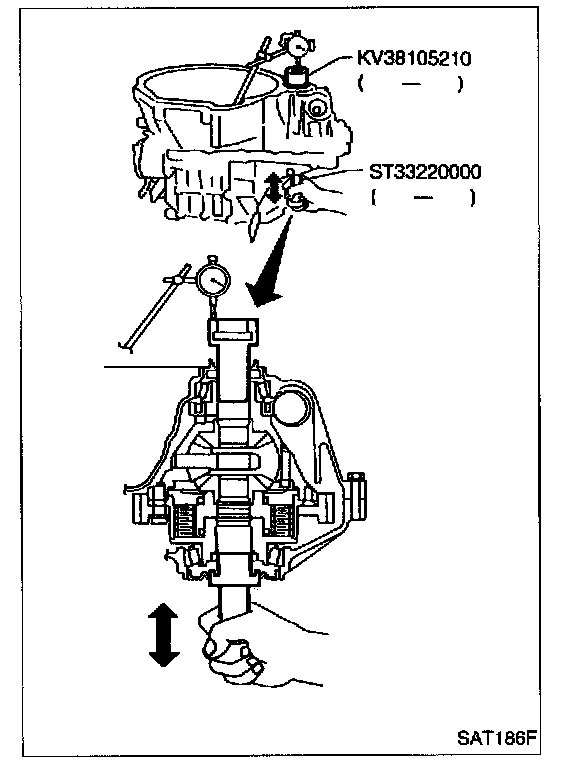 KV38105210
( — )

ST33220000
( — )

SAT186F