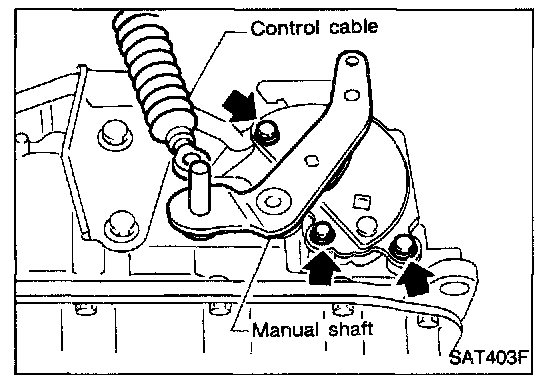 Control cable

Manual shaft

SAT403F