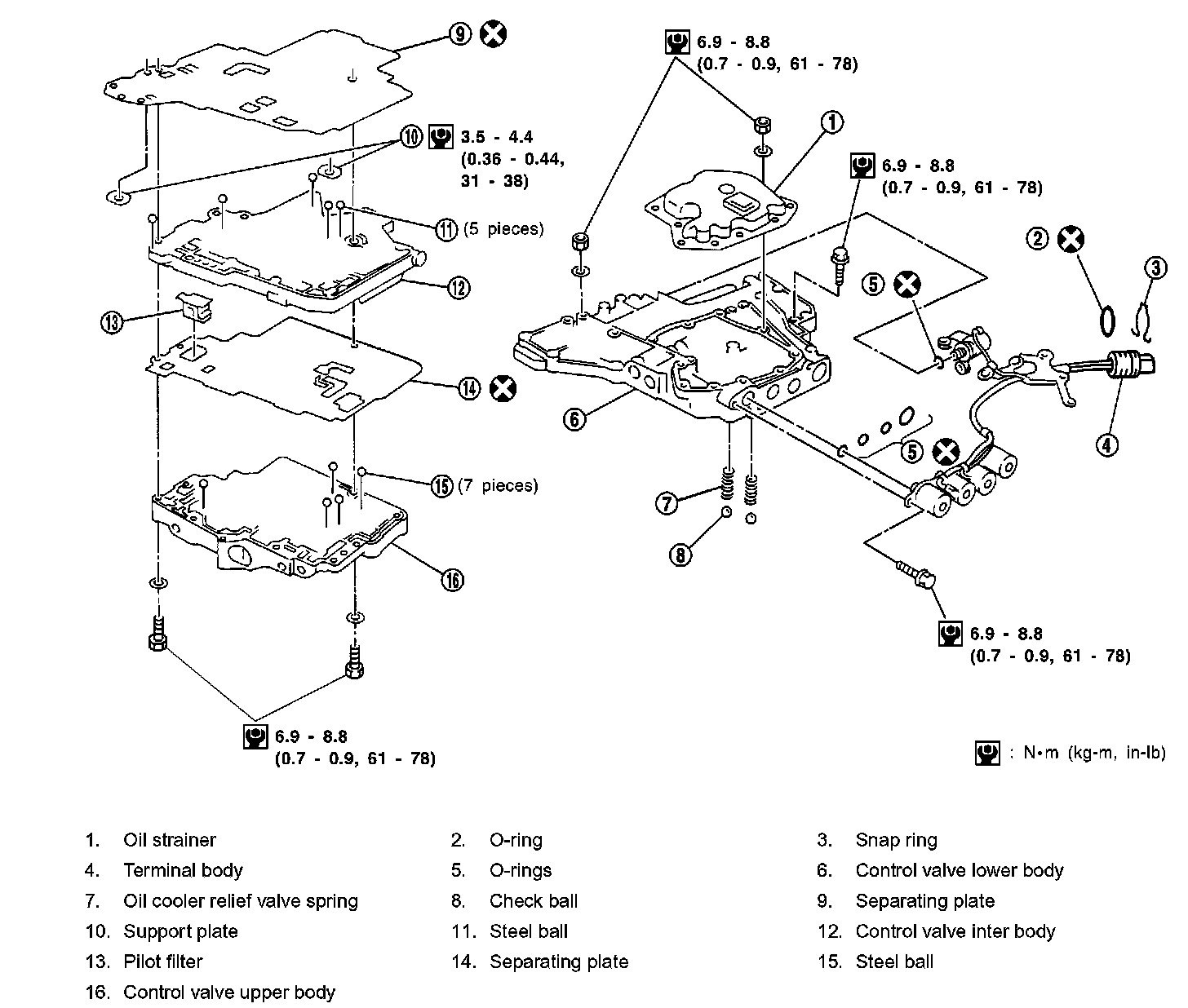 9

6.9 - 8.8
(0.7 - 0.9, 61 - 78)

10 3.5 - 4.4
(0.36 - 0.44,
31 - 38)

1

6.9 - 8.8
(0.7 - 0.9, 61 - 78)

11 (5 pieces)

2 3

12

5

13

14

6

4

5

15 (7 pieces)

7

8

16

6.9 - 8.8
(0.7 - 0.9, 61 - 78)

6.9 - 8.8
(0.7 - 0.9, 61 - 78)

: N•m (kg-m, in-lb)

1. Oil strainer
2. O-ring
3. Snap ring
4. Terminal body
5. O-rings
6. Control valve lower body
7. Oil cooler relief valve spring
8. Check ball
9. Separating plate
10. Support plate
11. Steel ball
12. Control valve inter body
13. Pilot filter
14. Separating plate
15. Steel ball
16. Control valve upper body