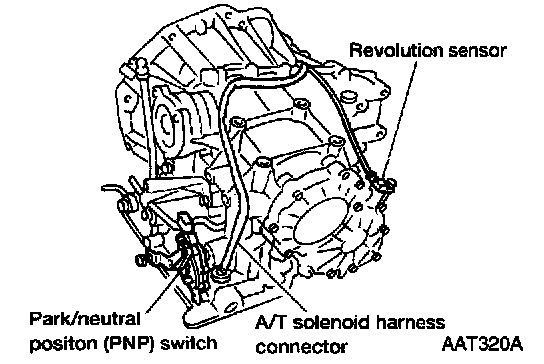 Revolution sensor

Park/neutral positon (PNP) switch

A/T solenoid harness connector

AAT320A