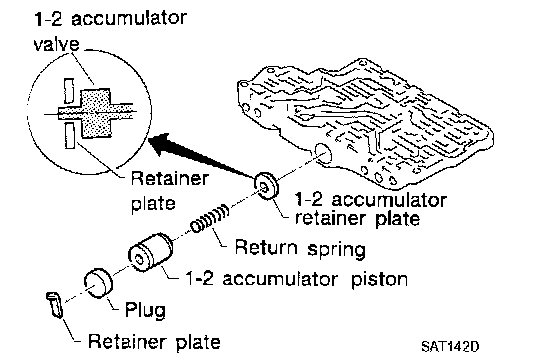 1-2 accumulator valve

Retainer plate

1-2 accumulator retainer plate

Return spring

1-2 accumulator piston

Plug

Retainer plate

SAT142D