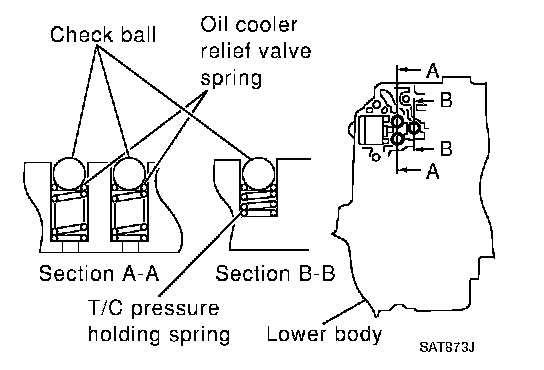 Check ball

Oil cooler relief valve spring

A

B

B

A

Section A-A

Section B-B

T/C pressure holding spring

Lower body

SAT873J