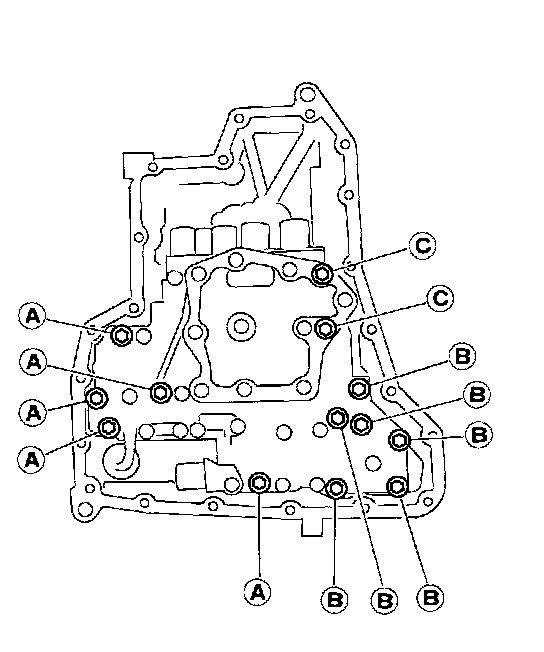 C
C
A
A
B
A
B
A
B
A
B
B
B