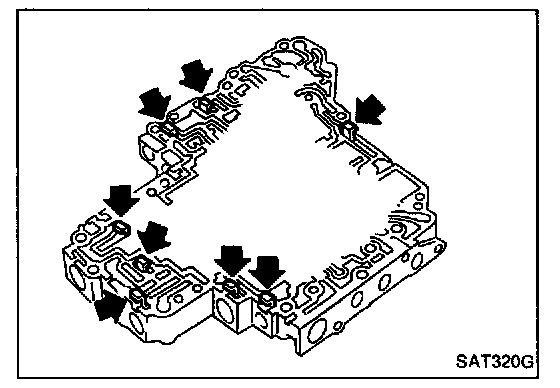 SAT320G