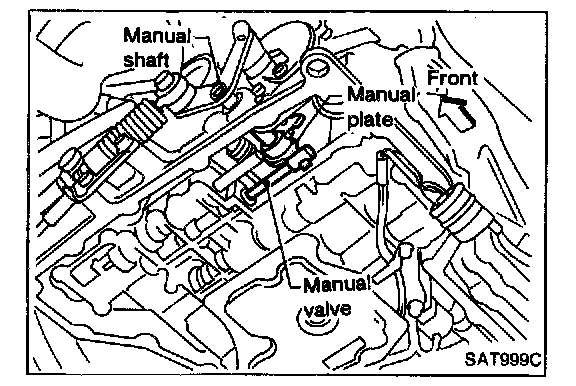 Manual shaft

Front

Manual plate

Manual valve

SAT999C