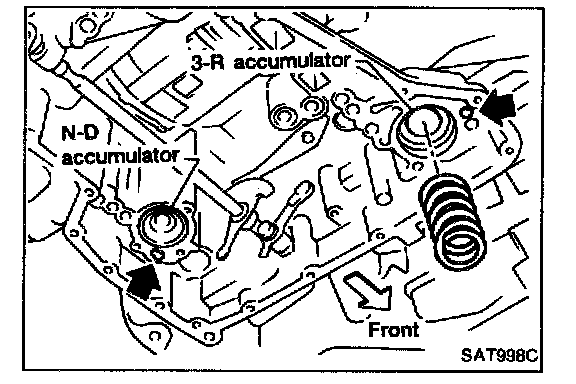 3-R accumulator

N-D accumulator

Front

SAT998C