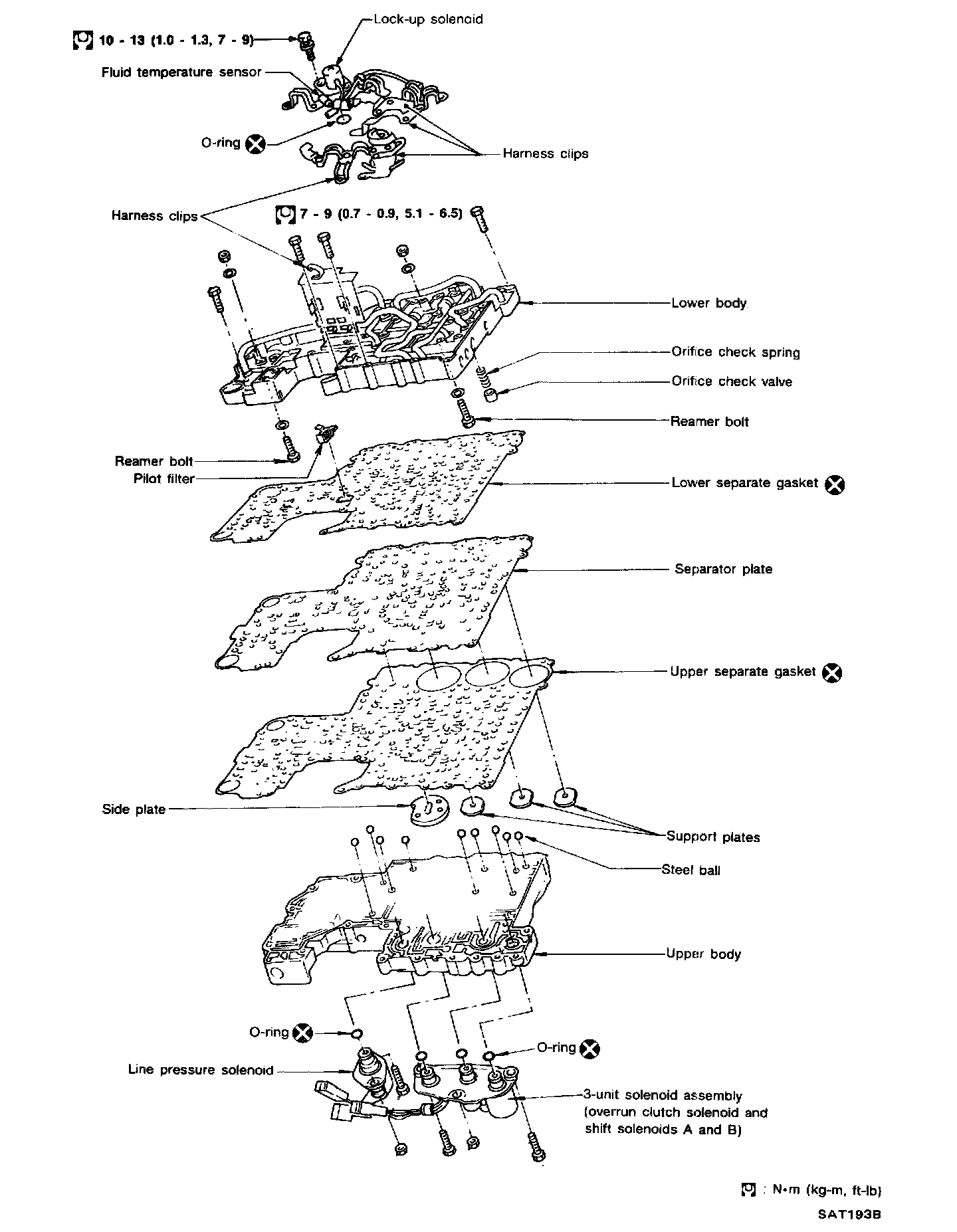 Lock-up solenoid

10 - 13 (1.0 - 1.3, 7 - 9)

Fluid temperature sensor

O-ring

Harness clips

Harness clips

7 - 9 (0.7 - 0.9, 5.1 - 6.5)

Lower body

Orifice check spring

Orifice check valve

Reamer bolt

Reamer bolt

Pilot filter

Lower separate gasket

Separator plate

Upper separate gasket

Side plate

Support plates

Steel ball

Upper body

O-ring

O-ring

Line pressure solenoid

3-unit solenoid assembly (overrun clutch solenoid and shift solenoids A and B)

: N•m (kg-m, ft-lb)

SAT193B