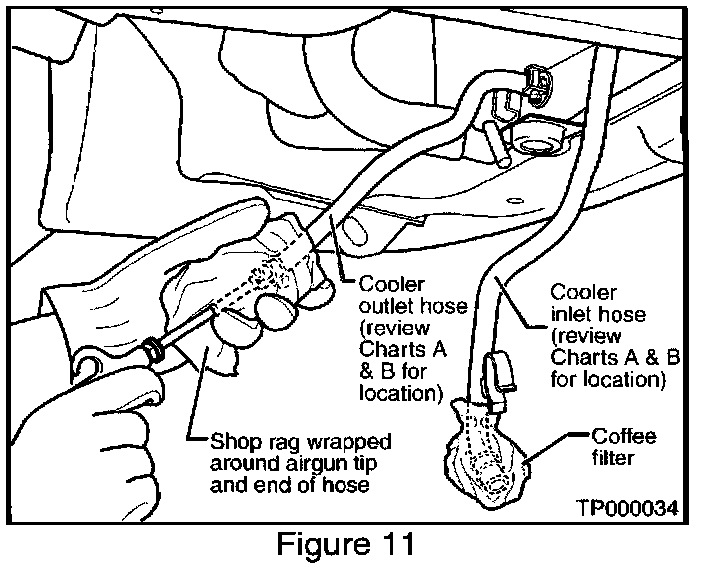 Cooler outlet hose (review Charts A & B for location)

Cooler inlet hose (review Charts A & B for location)

Shop rag wrapped around airgun tip and end of hose

Coffee filter

TP000034

Figure 11