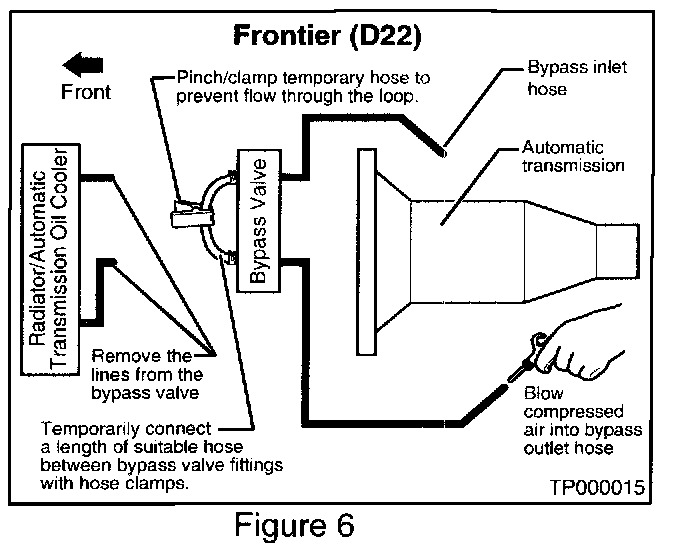 Frontier (D22)

Front

Pinch/clamp temporary hose to prevent flow through the loop.

Bypass inlet hose

Automatic transmission

Radiator/Automatic Transmission Oil Cooler

Bypass Valve

Remove the lines from the bypass valve

Temporarily connect a length of suitable hose between bypass valve fittings with hose clamps.

Blow compressed air into bypass outlet hose

TP000015

Figure 6