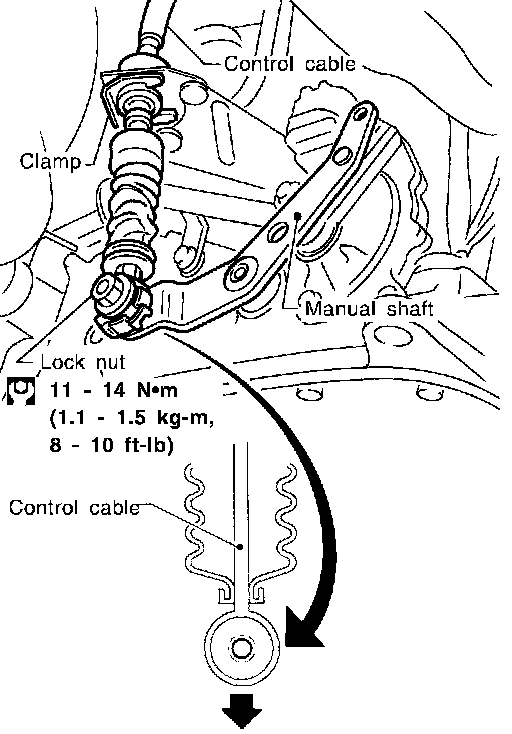 Control cable

Clamp

Manual shaft

Lock nut

11 - 14 N•m
(1.1 - 1.5 kg-m,
8 - 10 ft-lb)

Control cable