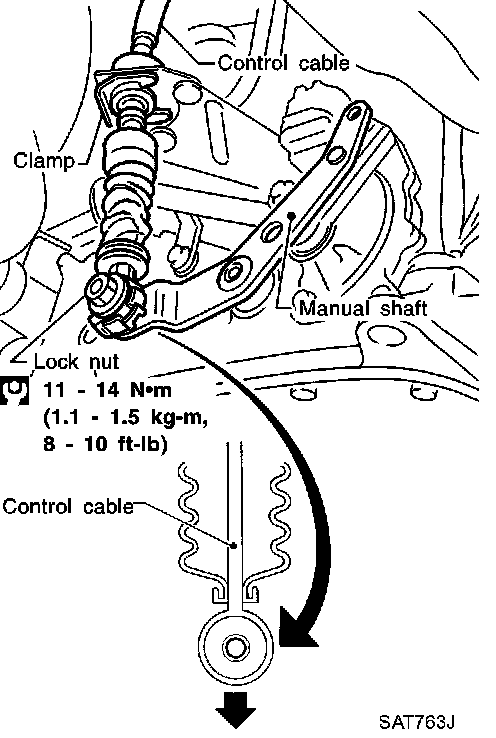 Control cable
Clamp
Manual shaft
Lock nut
11 - 14 N•m
(1.1 - 1.5 kg-m,
8 - 10 ft-lb)
Control cable
SAT763J