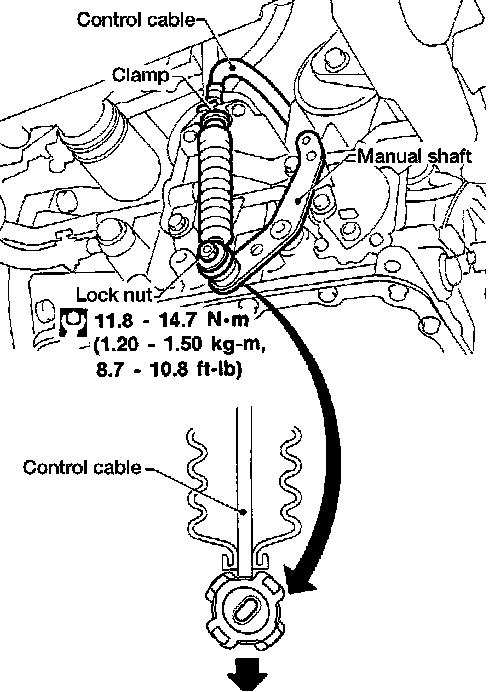 Control cable

Clamp

Manual shaft

Lock nut

11.8 - 14.7 N·m (1.20 - 1.50 kg-m, 8.7 - 10.8 ft-lb)

Control cable