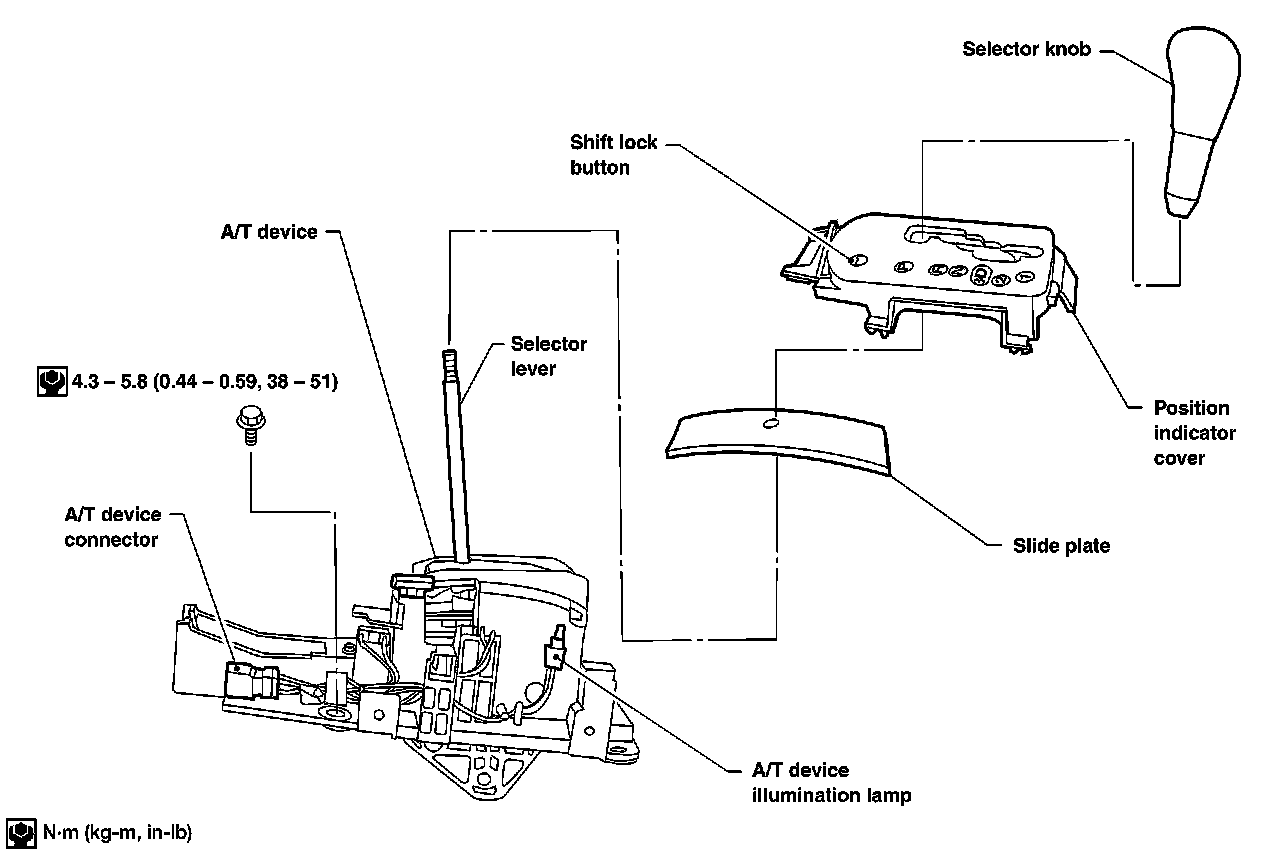 Selector knob

Shift lock button

A/T device

Selector lever

4.3 – 5.8 (0.44 – 0.59, 38 – 51)

Position indicator cover

A/T device connector

Slide plate

A/T device illumination lamp

N·m (kg-m, in-lb)