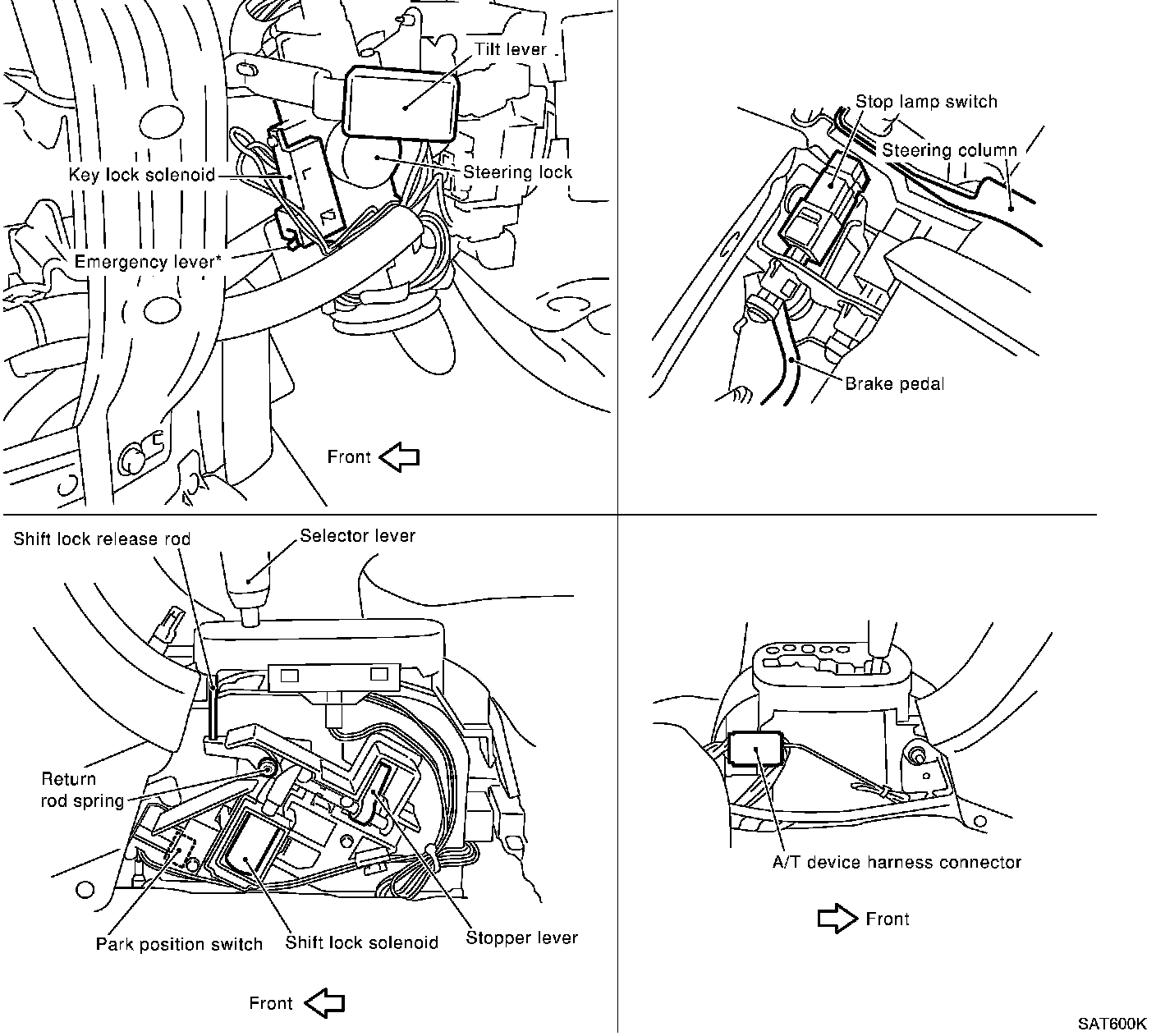 Tilt lever
Key lock solenoid
Steering lock
Emergency lever*
Front

Stop lamp switch
Steering column
Brake pedal

Shift lock release rod
Selector lever
Return rod spring
Park position switch
Shift lock solenoid
Stopper lever
Front

A/T device harness connector
Front

SAT600K