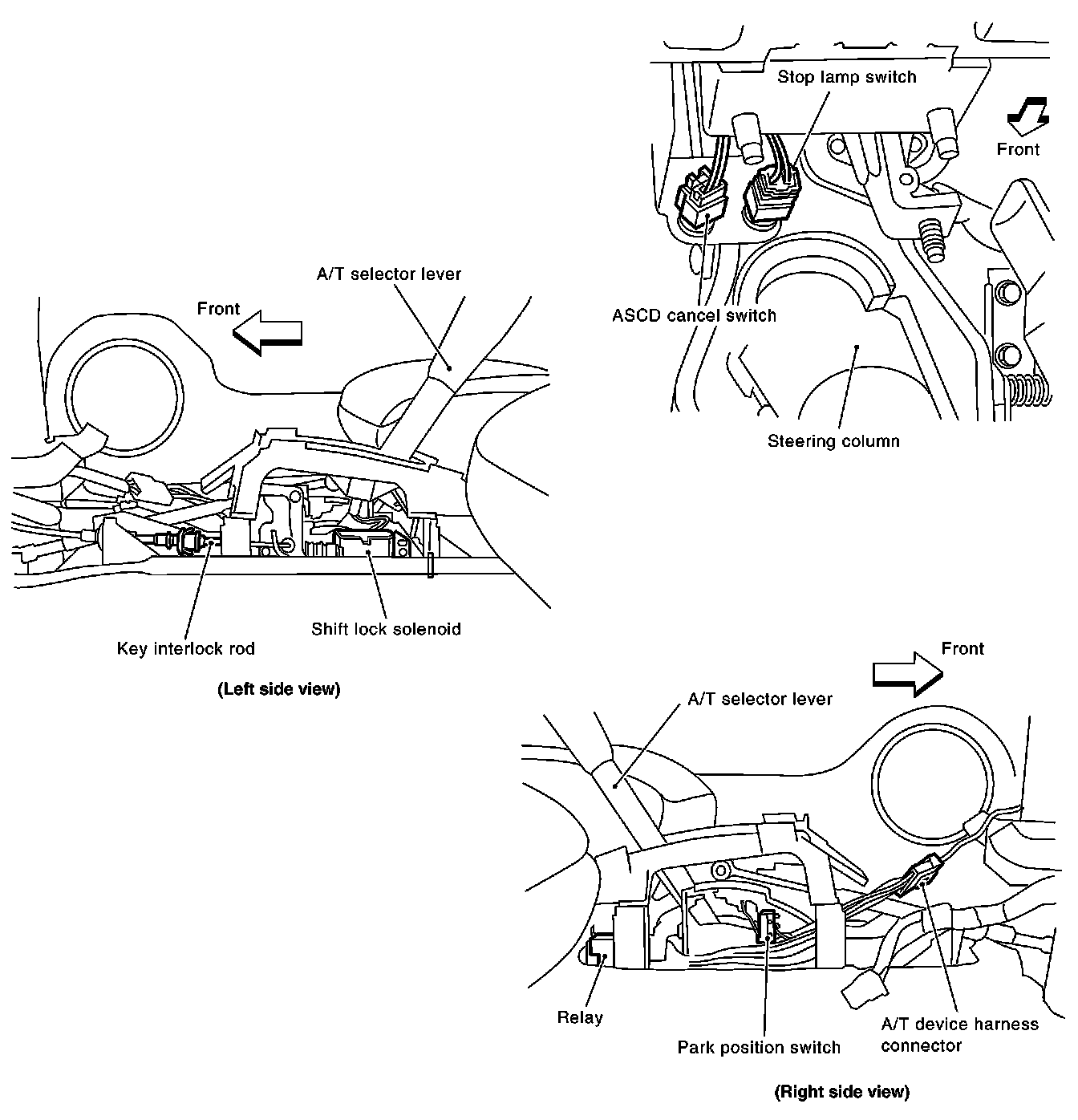 Stop lamp switch

Front

ASCD cancel switch

Steering column

A/T selector lever

Front

Key interlock rod

Shift lock solenoid

(Left side view)

Front

A/T selector lever

Relay

Park position switch

A/T device harness connector

(Right side view)