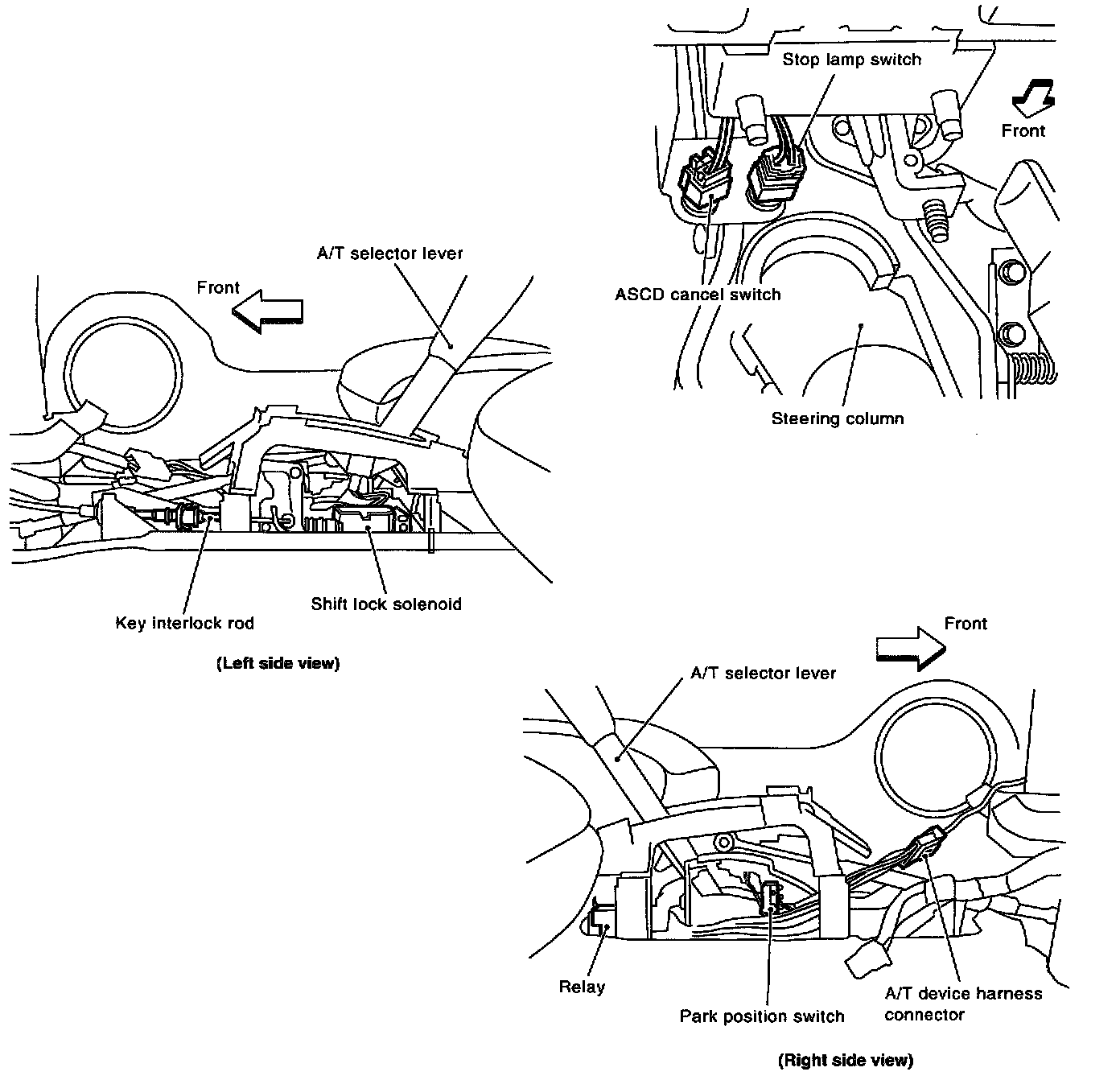 Stop lamp switch

Front

ASCD cancel switch

Steering column

A/T selector lever

Front

Key interlock rod

Shift lock solenoid

(Left side view)

Front

A/T selector lever

Relay

Park position switch

A/T device harness connector

(Right side view)