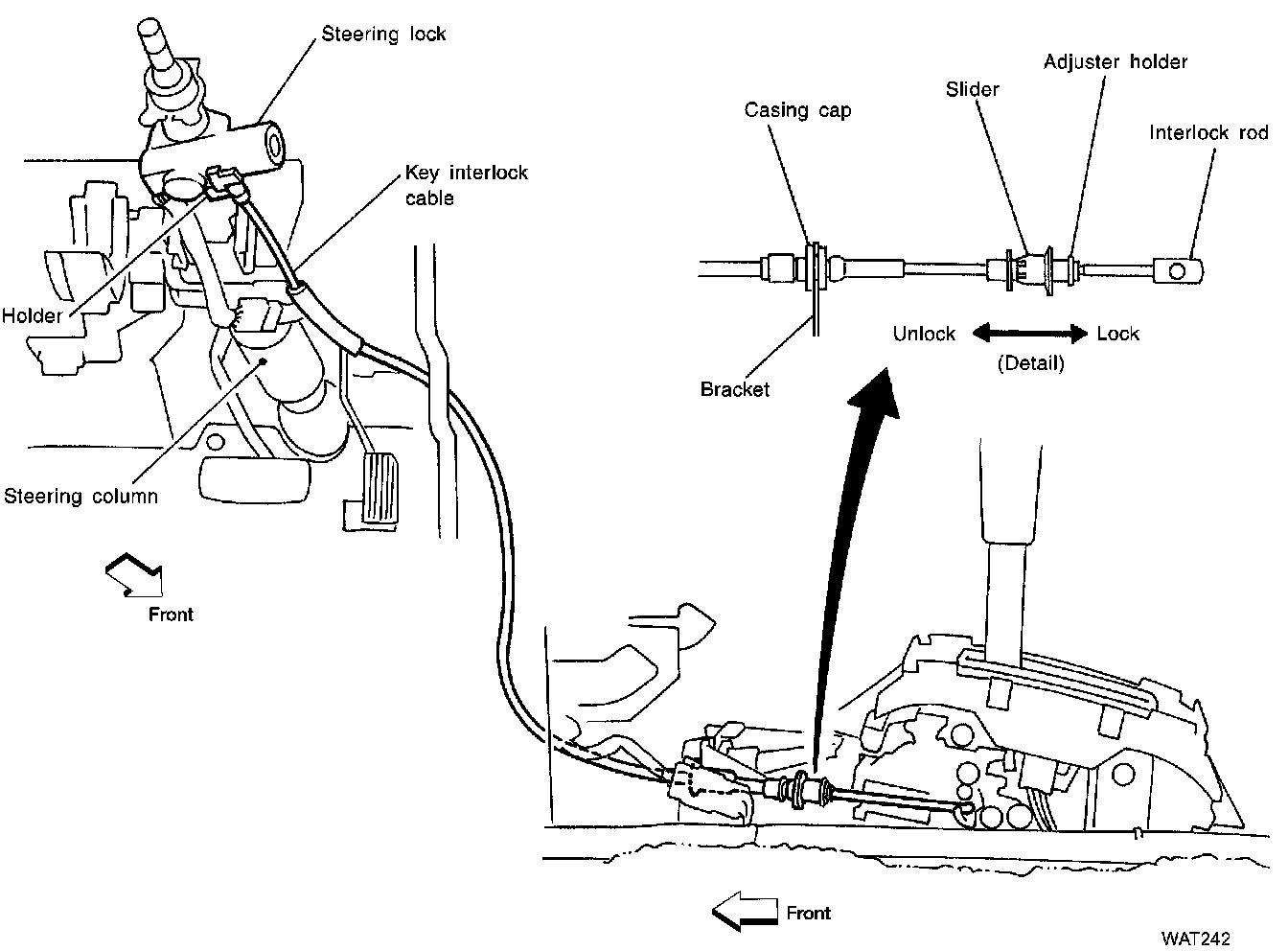 Steering lock

Key interlock cable

Holder

Steering column

Front

Casing cap

Slider

Adjuster holder

Interlock rod

Bracket

Unlock

Lock

(Detail)

Front

WAT242