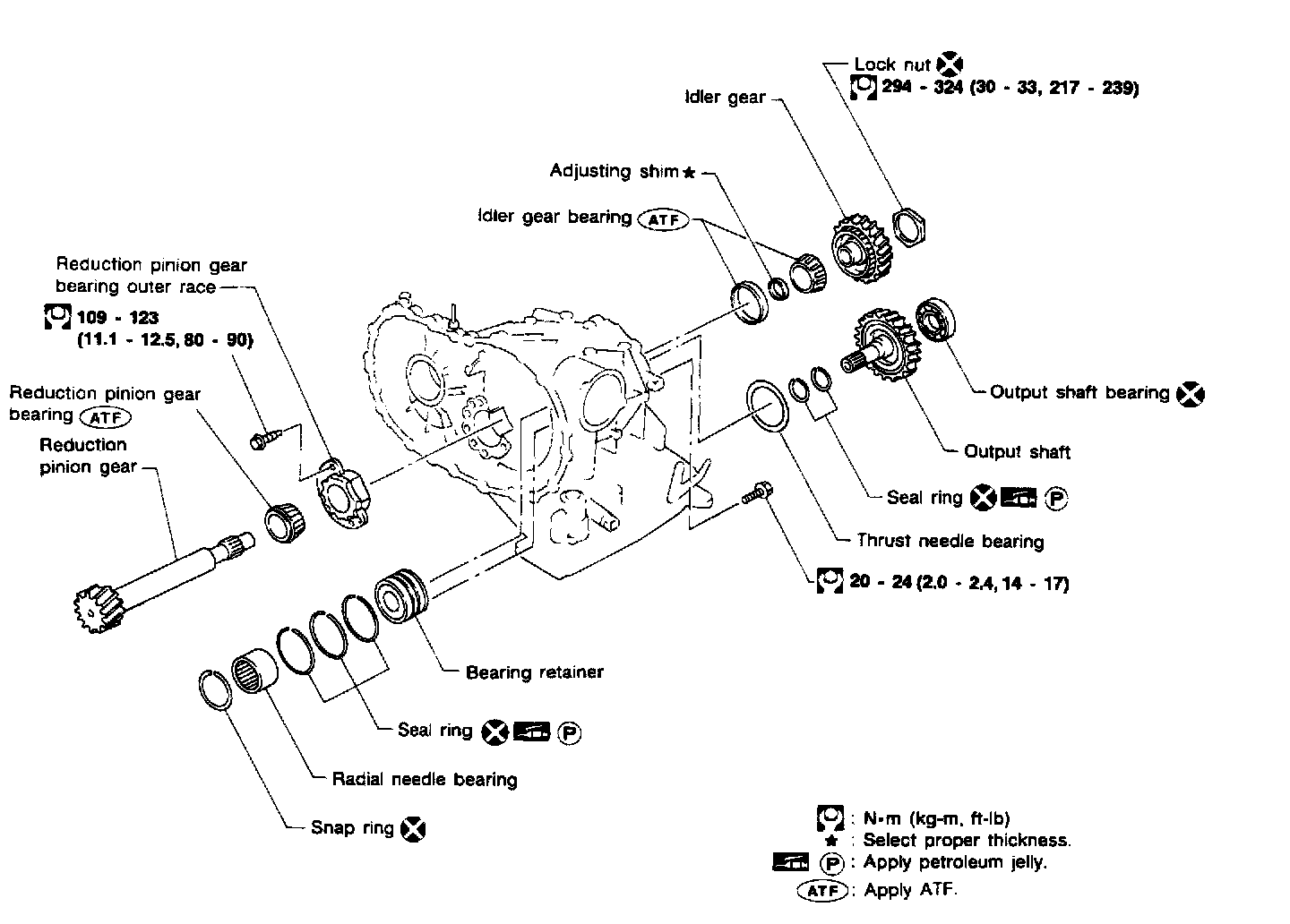 Lock nut
294 - 324 (30 - 33, 217 - 239)

Idler gear

Adjusting shim ★

Idler gear bearing ATF

Reduction pinion gear bearing outer race
109 - 123 (11.1 - 12.5, 80 - 90)

Reduction pinion gear bearing ATF

Reduction pinion gear

Output shaft bearing

Output shaft

Seal ring P

Thrust needle bearing

20 - 24 (2.0 - 2.4, 14 - 17)

Bearing retainer

Seal ring P

Radial needle bearing

Snap ring

: N•m (kg-m, ft-lb)
★ : Select proper thickness.
P : Apply petroleum jelly.
ATF : Apply ATF.