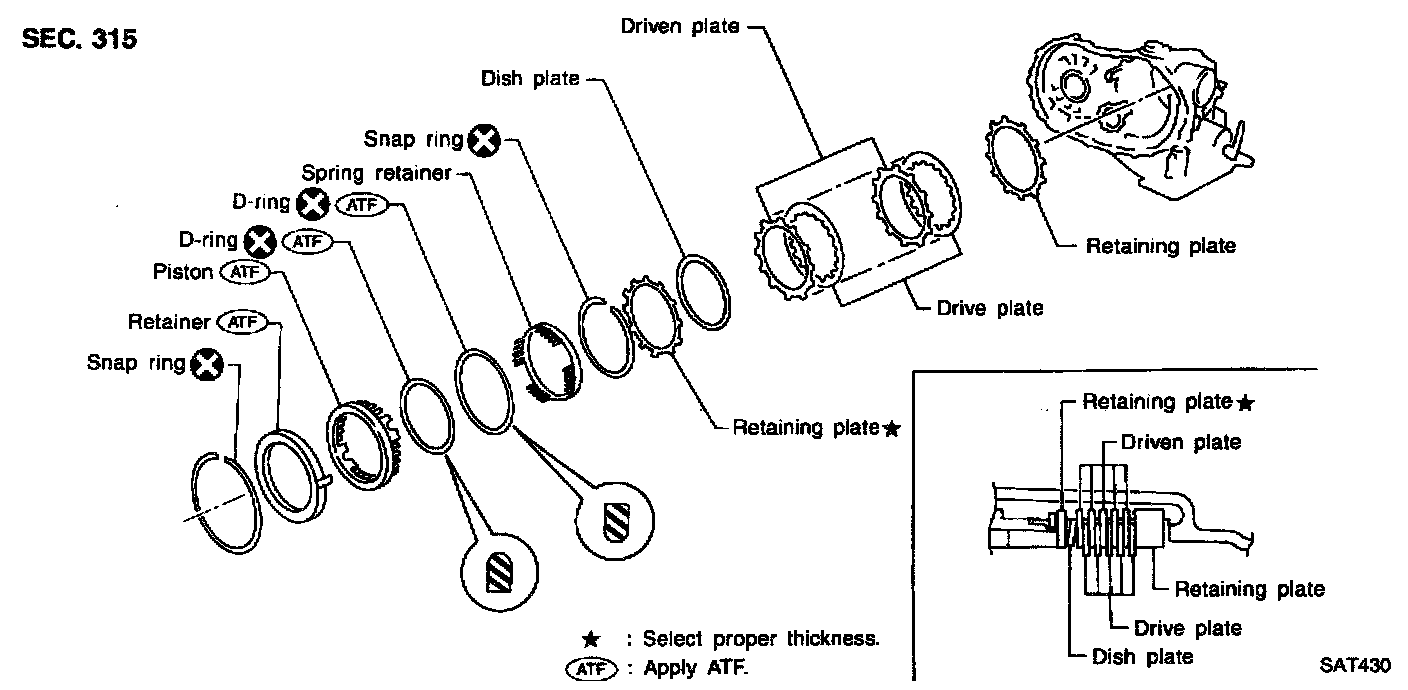 SEC. 315

Driven plate

Dish plate

Snap ring

Spring retainer

D-ring ATF

D-ring ATF

Piston ATF

Retainer ATF

Snap ring

Retaining plate

Drive plate

Retaining plate★

Retaining plate★

Driven plate

Retaining plate

Drive plate

Dish plate

★ : Select proper thickness.

ATF : Apply ATF.

SAT430