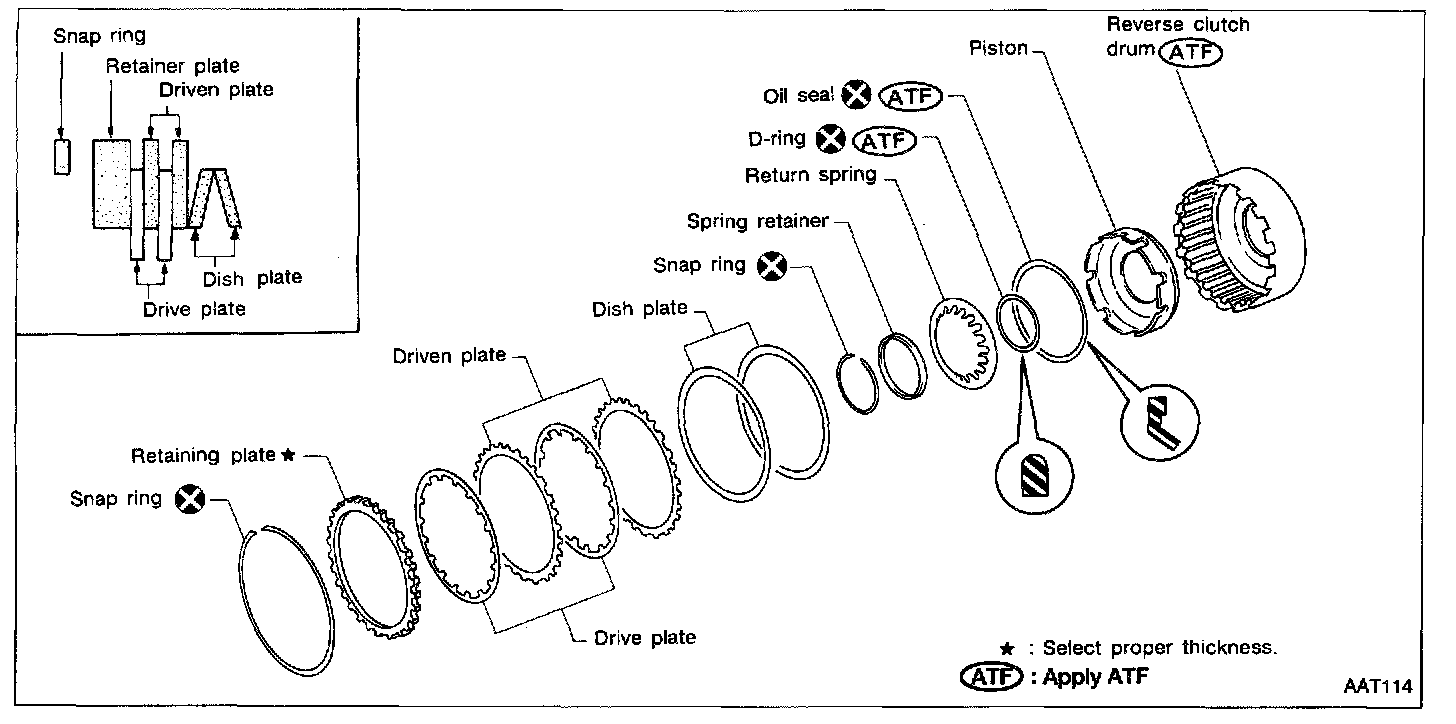 Snap ring
Retainer plate
Driven plate
Dish plate
Drive plate

Reverse clutch drum ATF
Piston
Oil seal ATF
D-ring ATF
Return spring
Spring retainer
Snap ring
Dish plate
Driven plate
Retaining plate ★
Snap ring
Drive plate

★ : Select proper thickness.
ATF : Apply ATF
AAT114