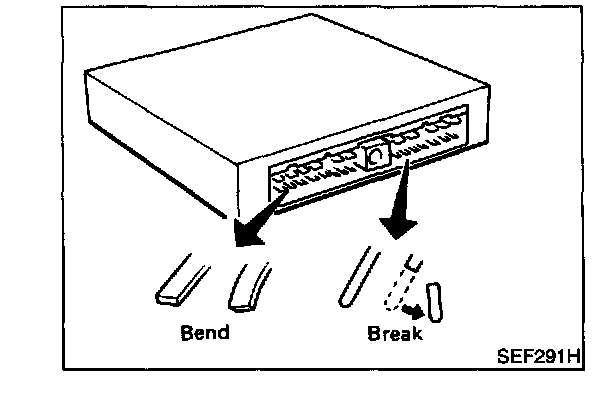 Bend

Break

SEF291H