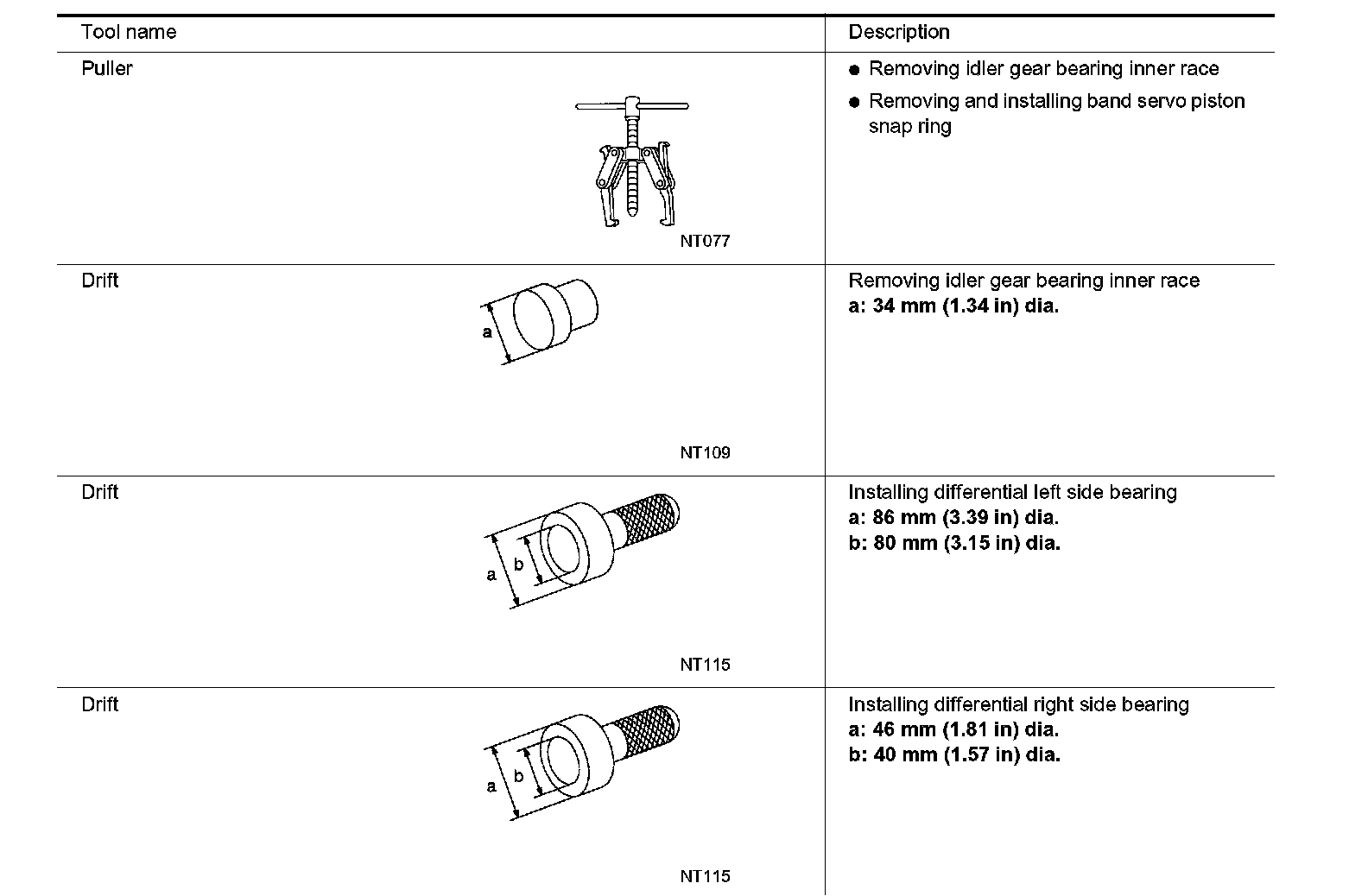 | Tool name | Description |
|---|---|
| Puller NT077 | ● Removing idler gear bearing inner race ● Removing and installing band servo piston snap ring |
| Drift a NT109 | Removing idler gear bearing inner race **a: 34 mm (1.34 in) dia.** |
| Drift a b NT115 | Installing differential left side bearing **a: 86 mm (3.39 in) dia.** **b: 80 mm (3.15 in) dia.** |
| Drift a b NT115 | Installing differential right side bearing **a: 46 mm (1.81 in) dia.** **b: 40 mm (1.57 in) dia.** |