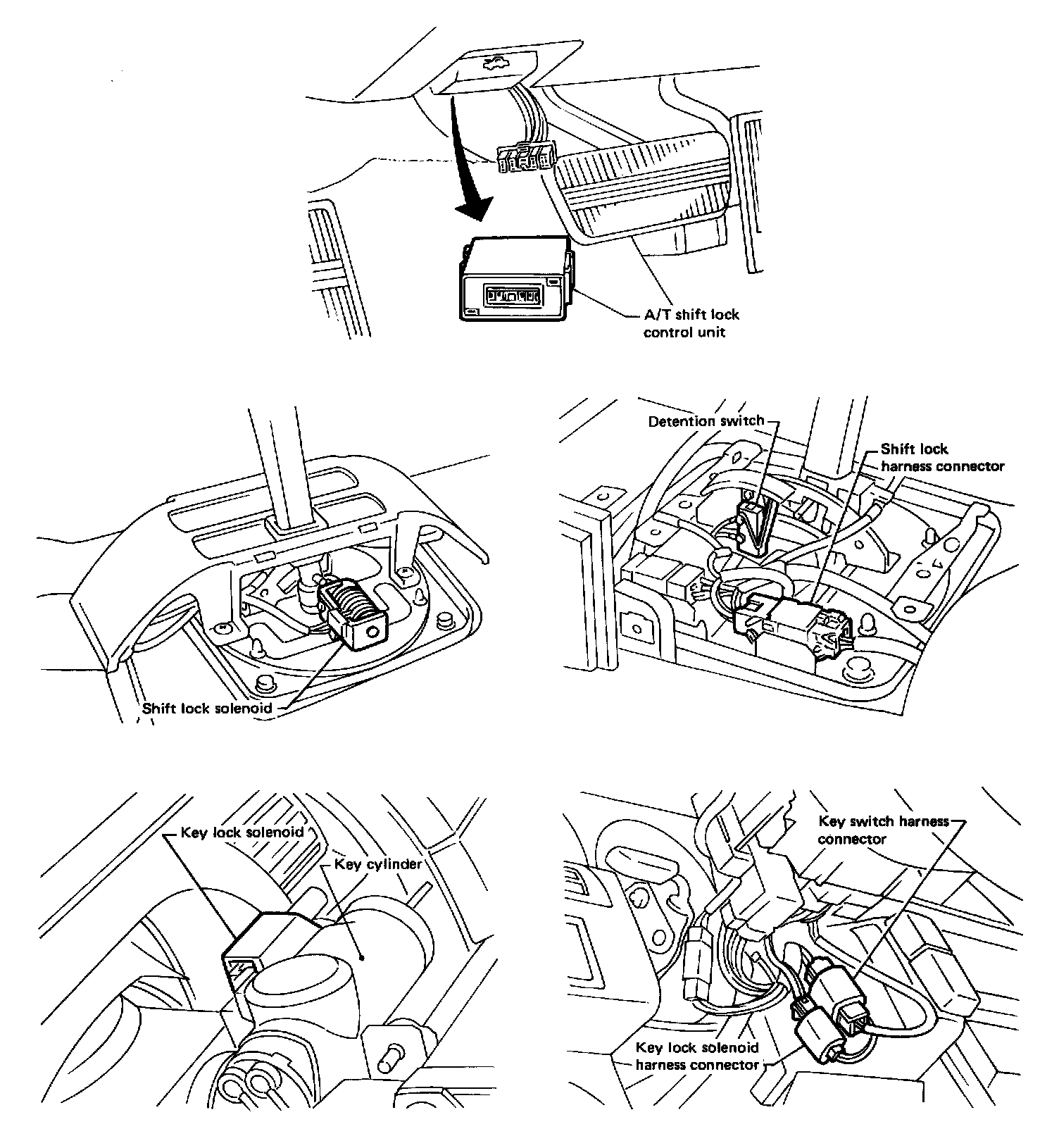 A/T shift lock control unit

Shift lock solenoid

Detention switch

Shift lock harness connector

Key lock solenoid

Key cylinder

Key switch harness connector

Key lock solenoid harness connector