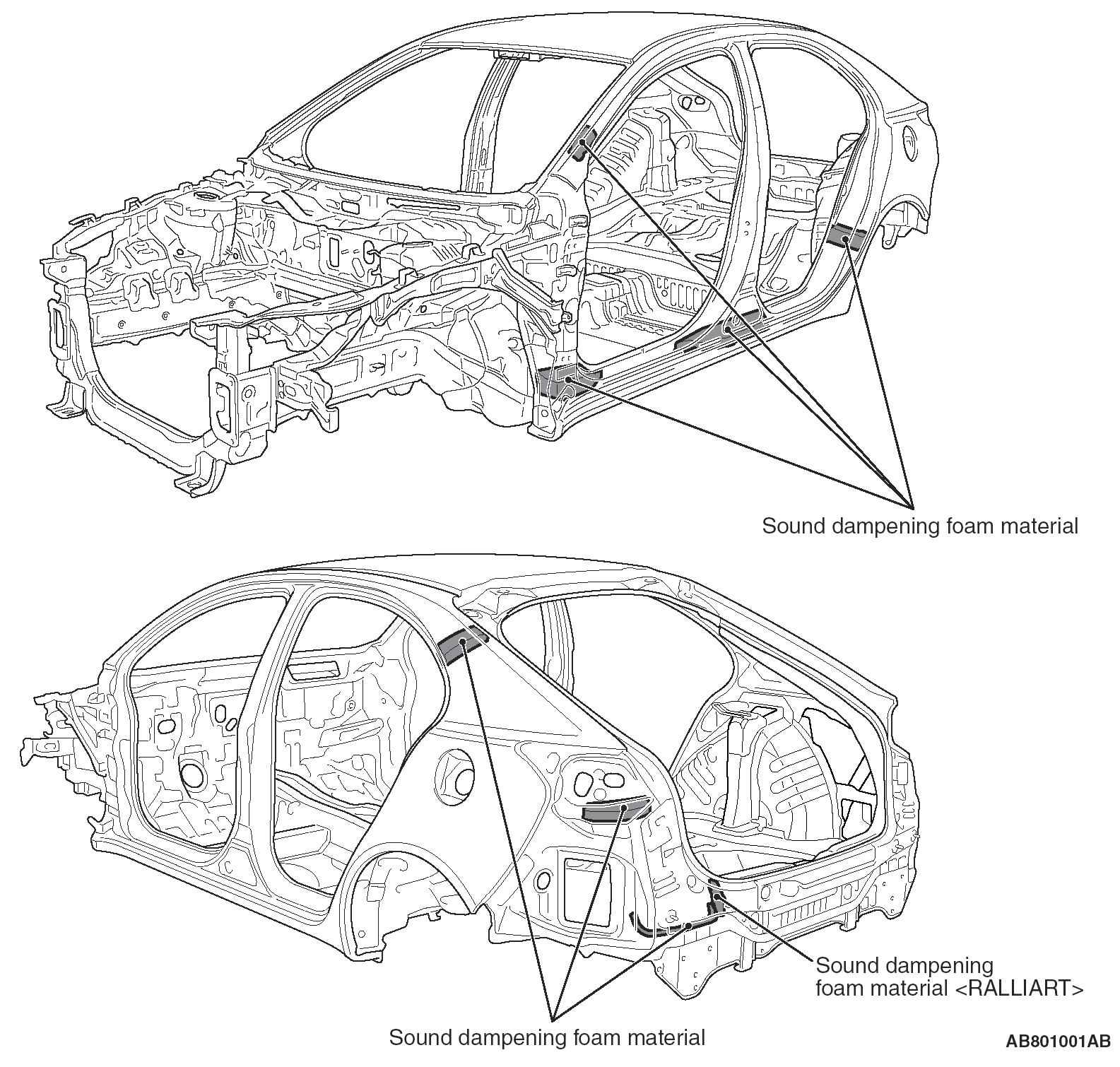 Sound dampening foam material

Sound dampening foam material <RALLIART>

Sound dampening foam material

AB801001AB