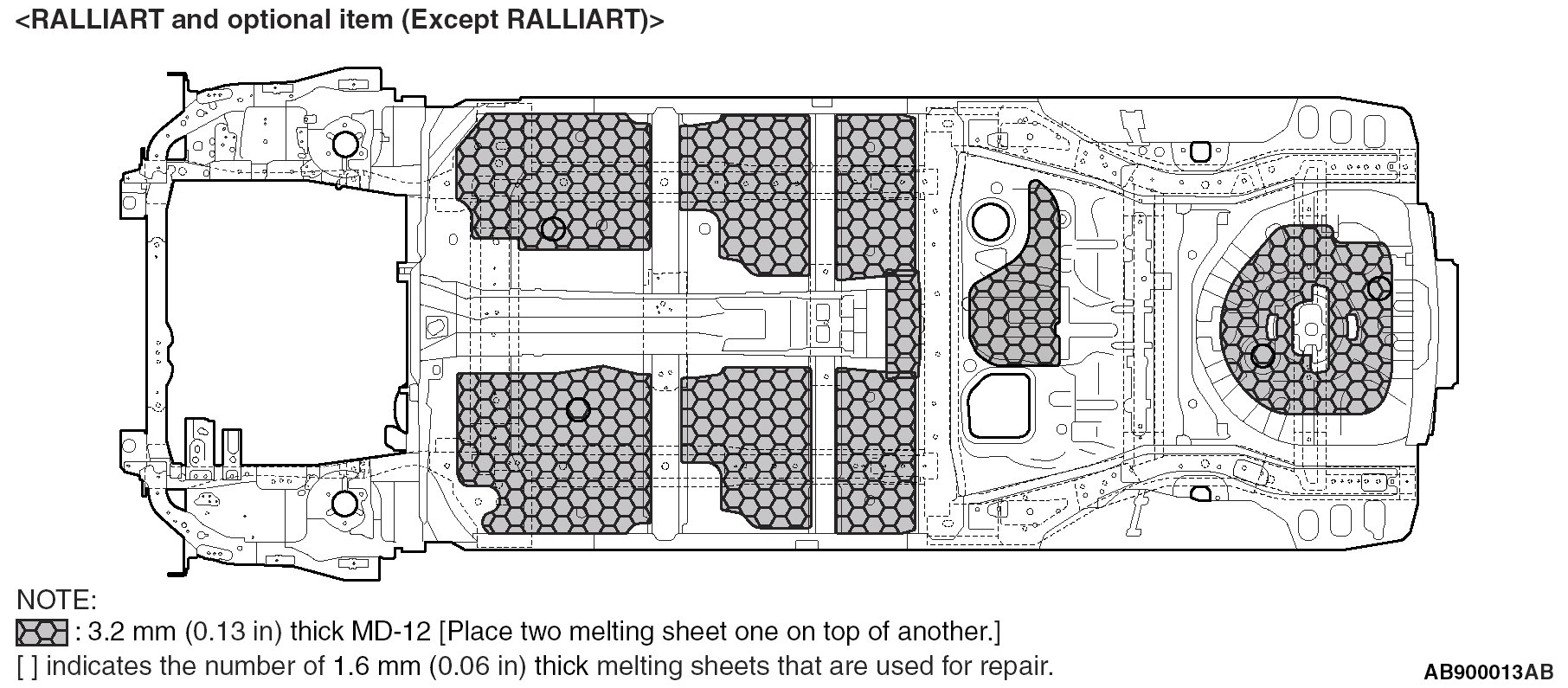 <RALLIART and optional item (Except RALLIART)>

NOTE:
: 3.2 mm (0.13 in) thick MD-12 [Place two melting sheet one on top of another.]
[ ] indicates the number of 1.6 mm (0.06 in) thick melting sheets that are used for repair.

AB900013AB