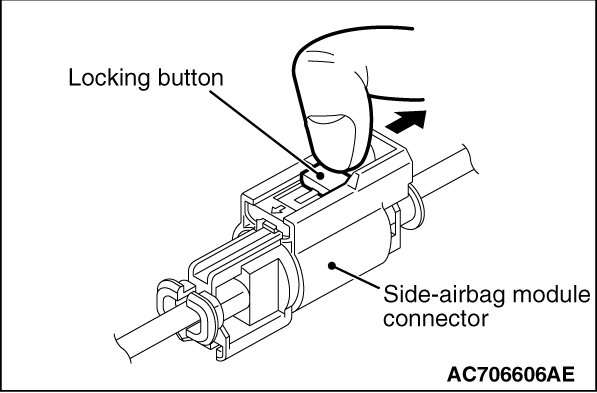 Locking button

Side-airbag module connector

AC706606AE