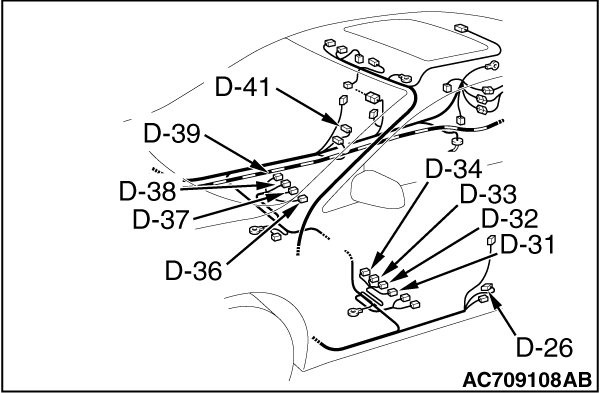 D-41

D-39

D-38

D-37

D-36

D-34

D-33

D-32

D-31

D-26

AC709108AB