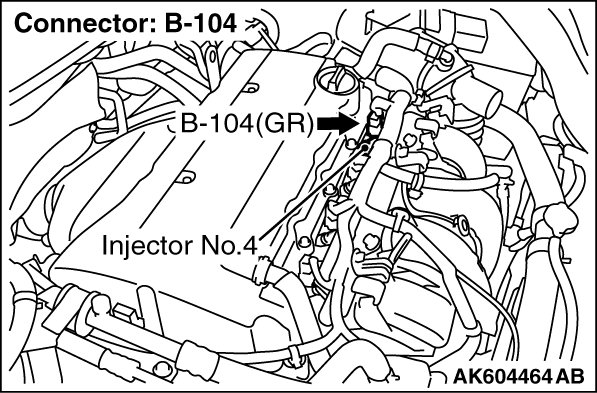 Connector: B-104

B-104(GR)

Injector No.4

AK604464 AB