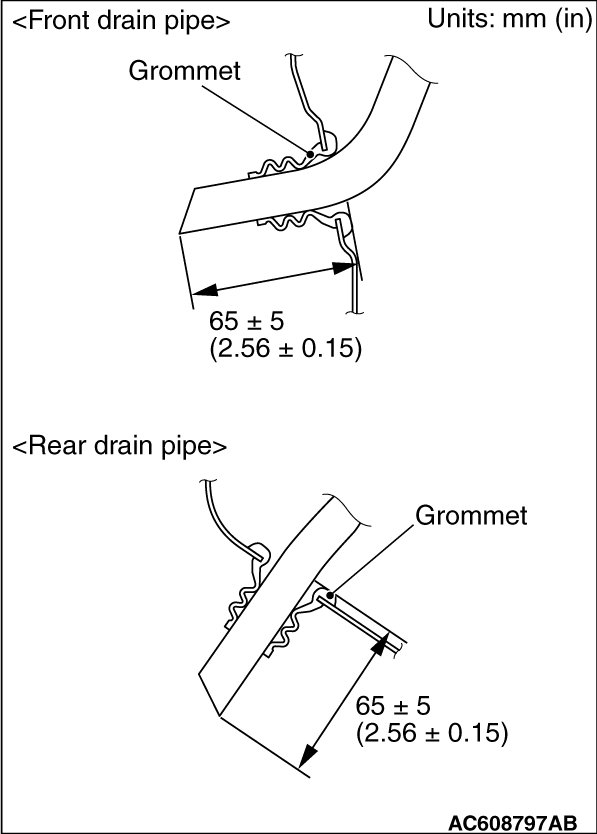 <Front drain pipe>

Units: mm (in)

Grommet

65 ± 5
(2.56 ± 0.15)

<Rear drain pipe>

Grommet

65 ± 5
(2.56 ± 0.15)

AC608797AB