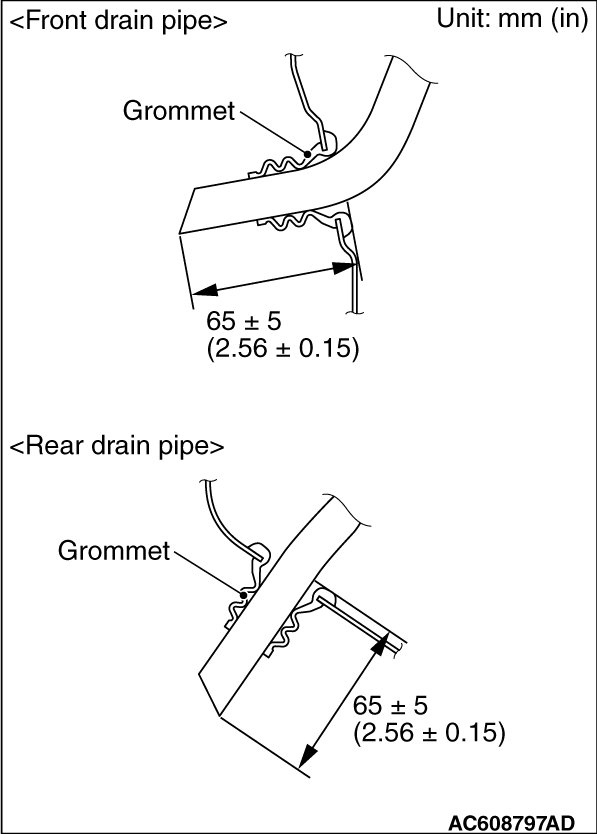 <Front drain pipe>

Unit: mm (in)

Grommet

65 ± 5
(2.56 ± 0.15)

<Rear drain pipe>

Grommet

65 ± 5
(2.56 ± 0.15)

AC608797AD