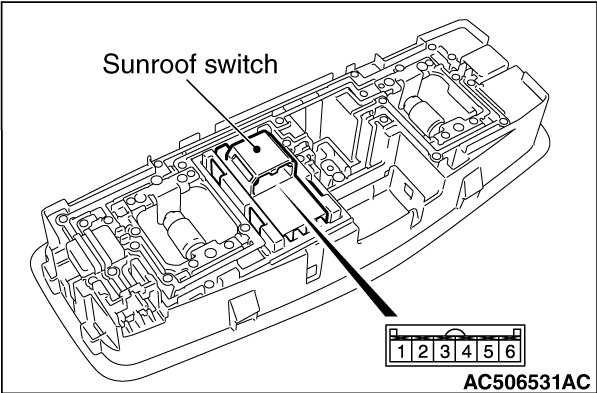 Sunroof switch

1 2 3 4 5 6

AC506531AC