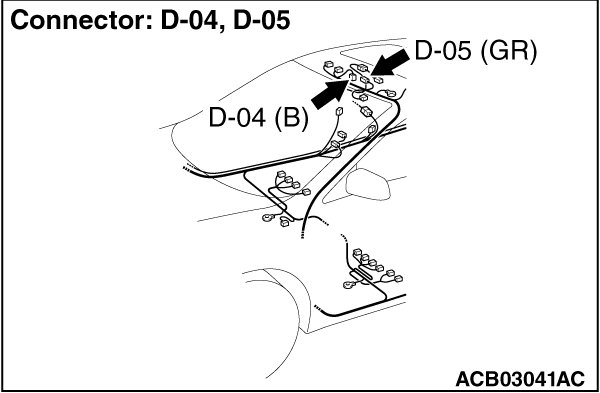 Connector: D-04, D-05

D-05 (GR)

D-04 (B)

ACB03041AC