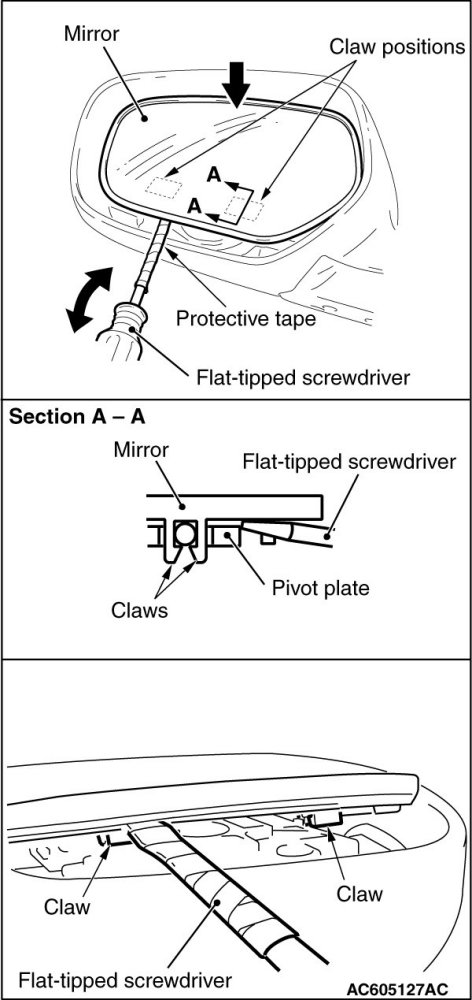 Mirror
Claw positions
A
A
Protective tape
Flat-tipped screwdriver

Section A – A
Mirror
Flat-tipped screwdriver
Pivot plate
Claws

Claw
Claw
Flat-tipped screwdriver
AC605127AC