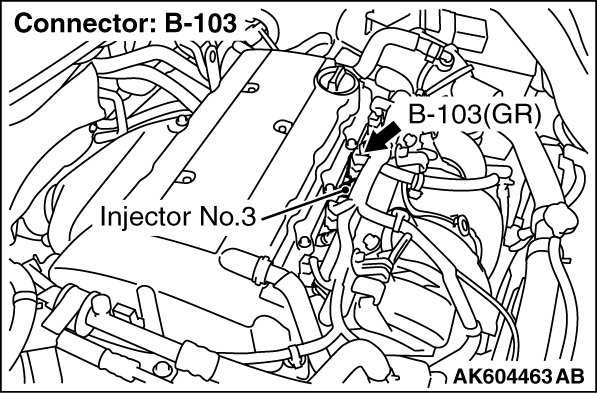 Connector: B-103

B-103(GR)

Injector No.3

AK604463 AB