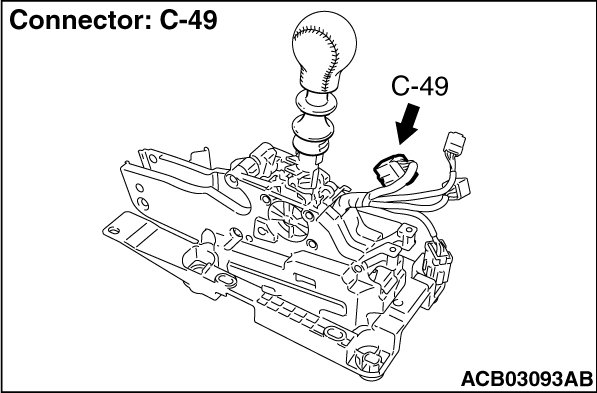 Connector: C-49

C-49

ACB03093AB