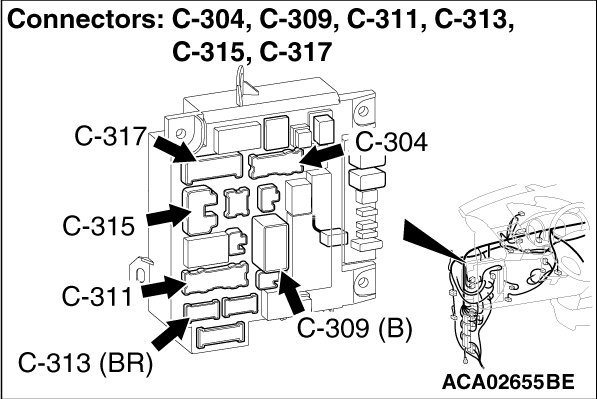 Connectors: C-304, C-309, C-311, C-313, C-315, C-317

C-317

C-304

C-315

C-311

C-309 (B)

C-313 (BR)

ACA02655BE