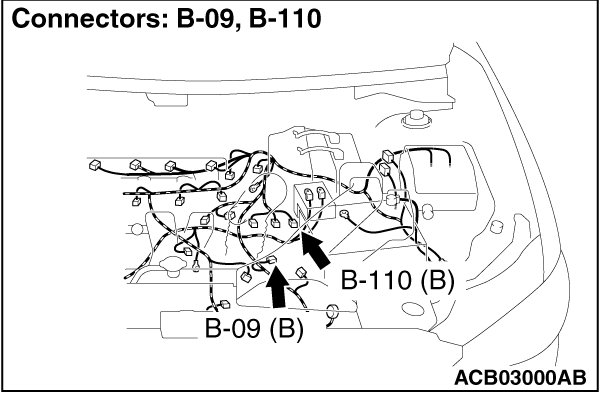 Connectors: B-09, B-110

B-110 (B)

B-09 (B)

ACB03000AB