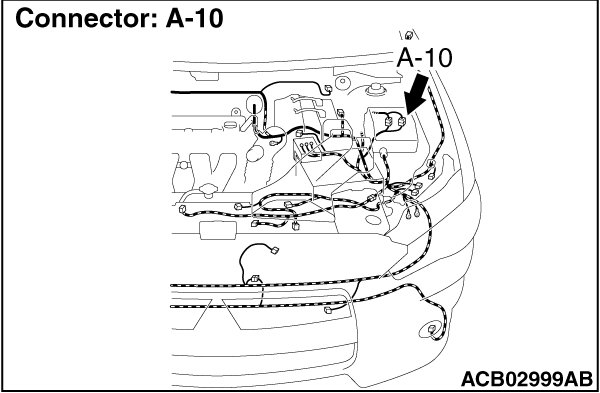 Connector: A-10

A-10

ACB02999AB