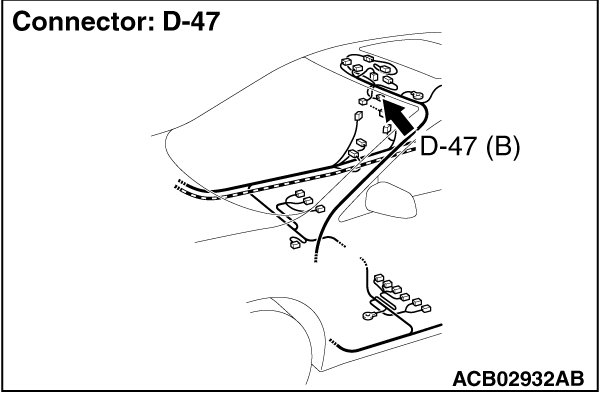 Connector: D-47

D-47 (B)

ACB02932AB