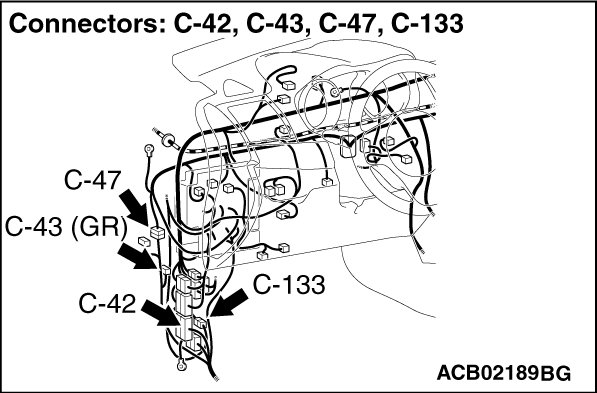 Connectors: C-42, C-43, C-47, C-133

C-47

C-43 (GR)

C-133

C-42

ACB02189BG