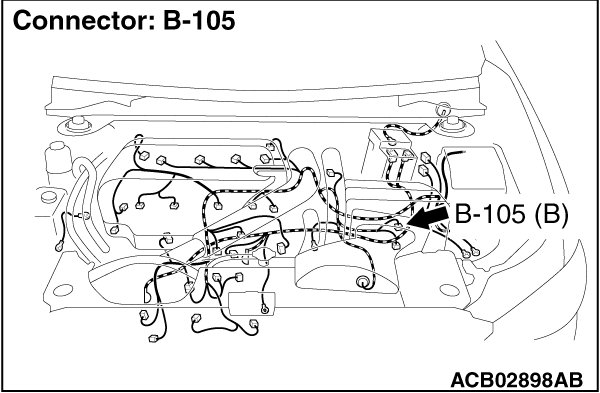 Connector: B-105

B-105 (B)

ACB02898AB